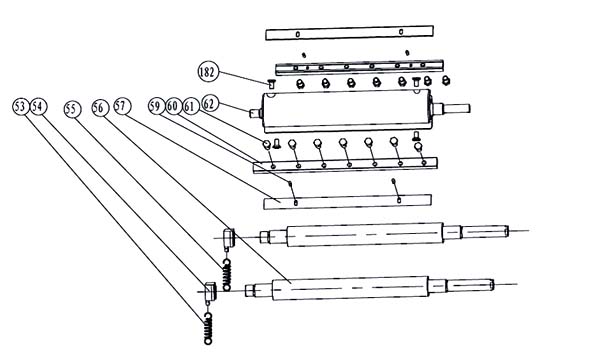 182
53
54
55
56
57
59
60
61
62